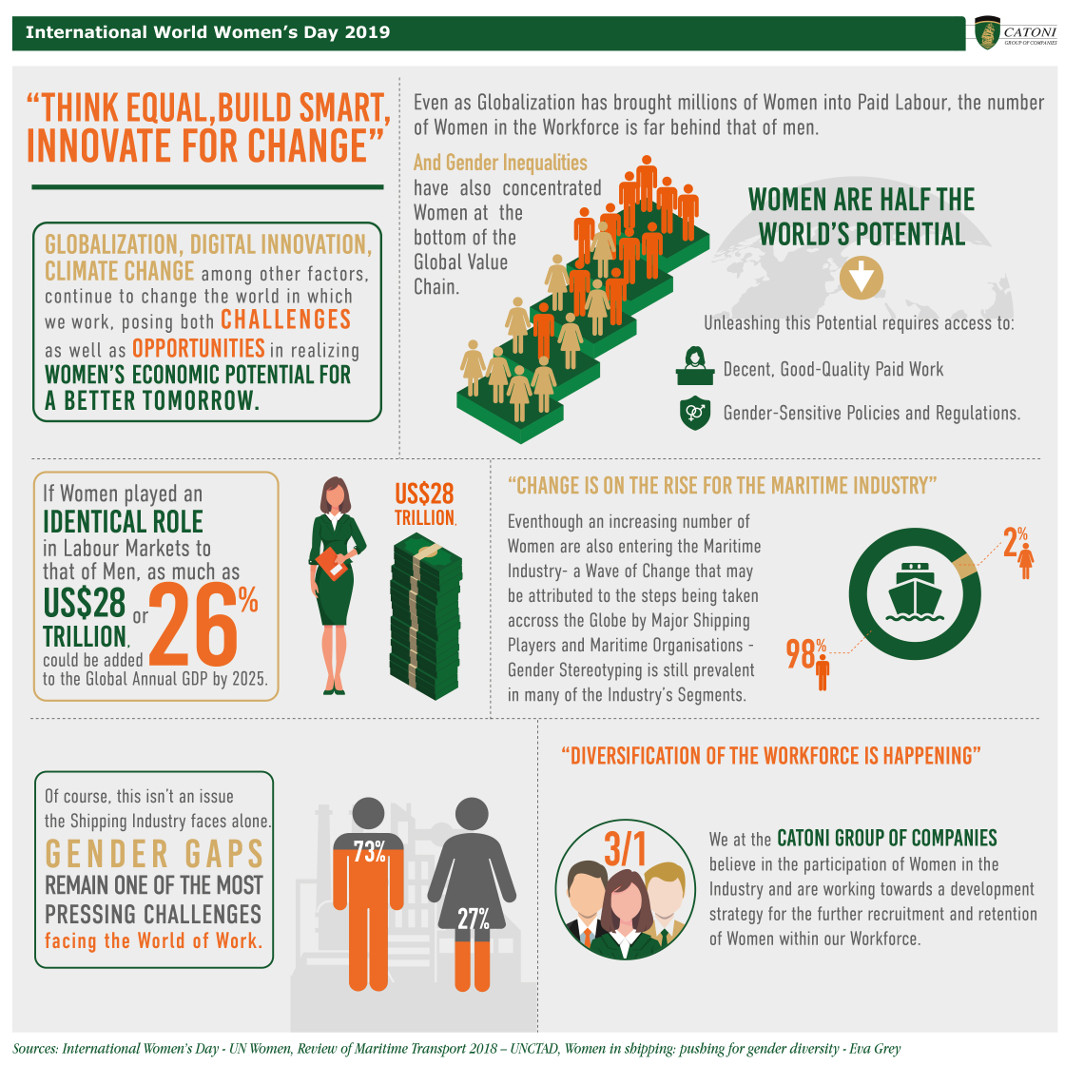 International World Women's Day 2019

CATONI GROUP OF COMPANIES

"THINK EQUAL,BUILD SMART, INNOVATE FOR CHANGE"

GLOBALIZATION, DIGITAL INNOVATION, CLIMATE CHANGE among other factors, continue to change the world in which we work, posing both CHALLENGES as well as OPPORTUNITIES in realizing WOMEN'S ECONOMIC POTENTIAL FOR A BETTER TOMORROW.

Even as Globalization has brought millions of Women into Paid Labour, the number of Women in the Workforce is far behind that of men.

And Gender Inequalities have also concentrated Women at the bottom of the Global Value Chain.

WOMEN ARE HALF THE WORLD'S POTENTIAL

Unleashing this Potential requires access to:

Decent, Good-Quality Paid Work

Gender-Sensitive Policies and Regulations.

If Women played an IDENTICAL ROLE in Labour Markets to that of Men, as much as US$28 TRILLION, or 26% could be added to the Global Annual GDP by 2025.

US$28 TRILLION.

"CHANGE IS ON THE RISE FOR THE MARITIME INDUSTRY"

Eventhough an increasing number of Women are also entering the Maritime Industry- a Wave of Change that may be attributed to the steps being taken accross the Globe by Major Shipping Players and Maritime Organisations - Gender Stereotyping is still prevalent in many of the Industry's Segments.

2%

98%

Of course, this isn't an issue the Shipping Industry faces alone. GENDER GAPS REMAIN ONE OF THE MOST PRESSING CHALLENGES facing the World of Work.

73%

27%

"DIVERSIFICATION OF THE WORKFORCE IS HAPPENING"

3/1

We at the CATONI GROUP OF COMPANIES believe in the participation of Women in the Industry and are working towards a development strategy for the further recruitment and retention of Women within our Workforce.

Sources: International Women's Day - UN Women, Review of Maritime Transport 2018 – UNCTAD, Women in shipping: pushing for gender diversity - Eva Grey